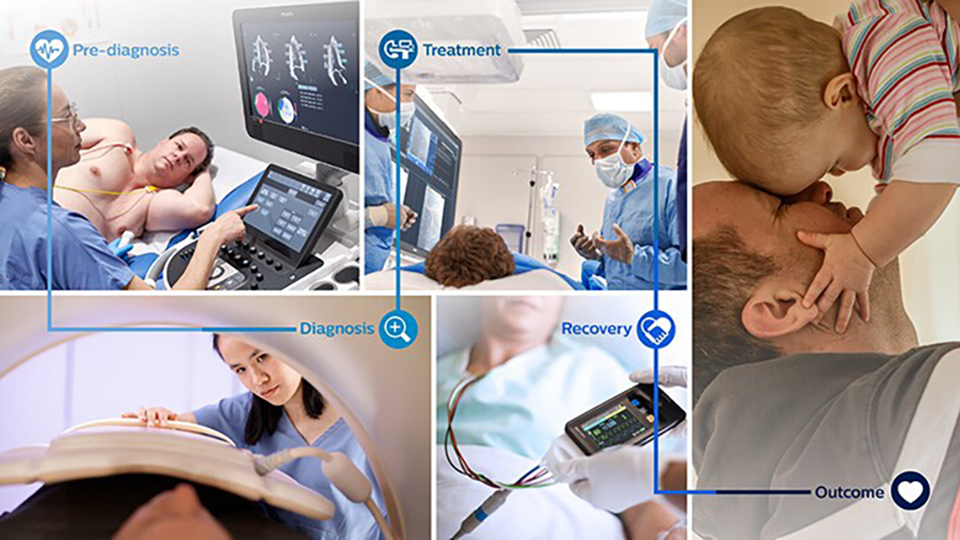 Pre-diagnosis

Treatment

Diagnosis

Recovery

Outcome